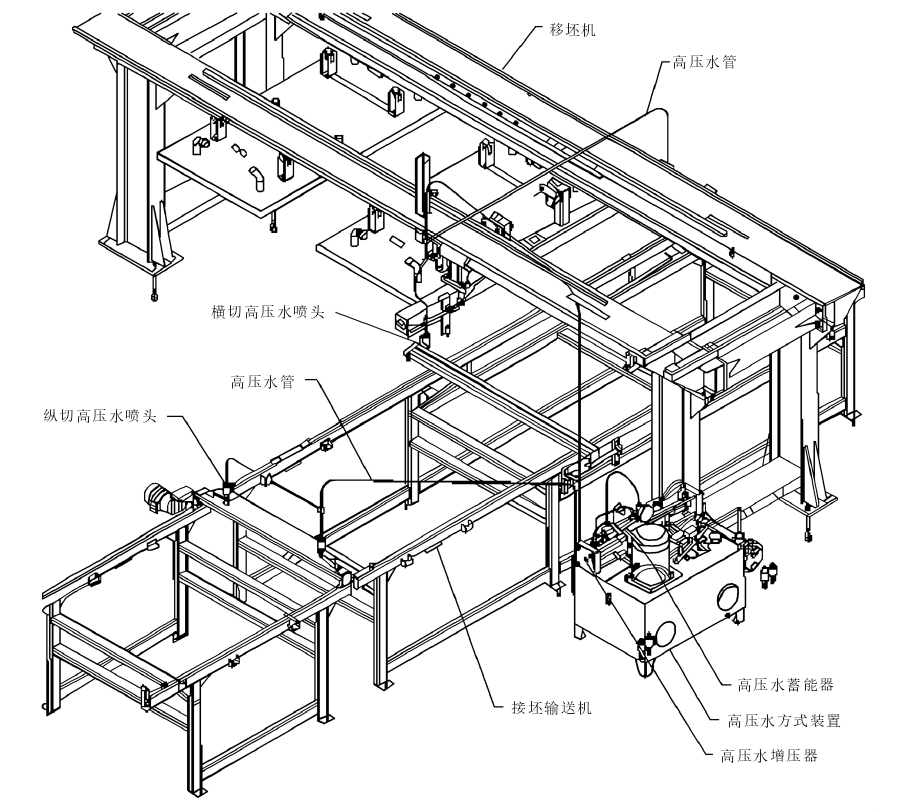 移坯机
高压水管
横切高压水喷头
高压水管
纵切高压水喷头
接坯输送机
高压水蓄能器
高压水方式装置
高压水增压器