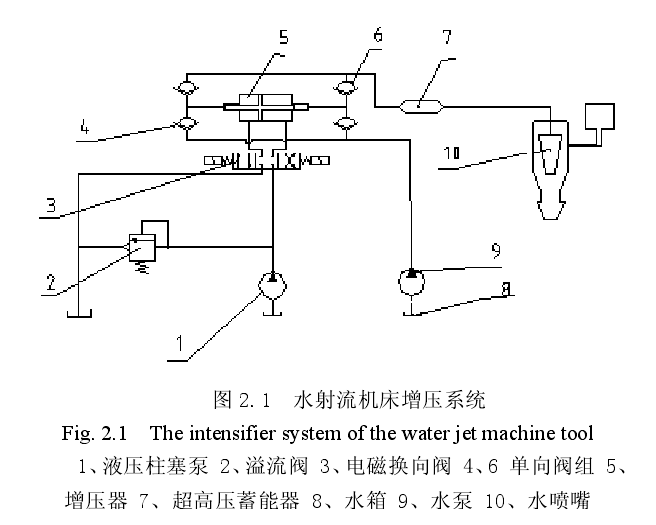 5
6
7
4
10
3
2
9
8
1

图 2.1 水射流机床增压系统
Fig. 2.1 The intensifier system of the water jet machine tool
1、液压柱塞泵 2、溢流阀 3、电磁换向阀 4、6 单向阀组 5、增压器 7、超高压蓄能器 8、水箱 9、水泵 10、水喷嘴